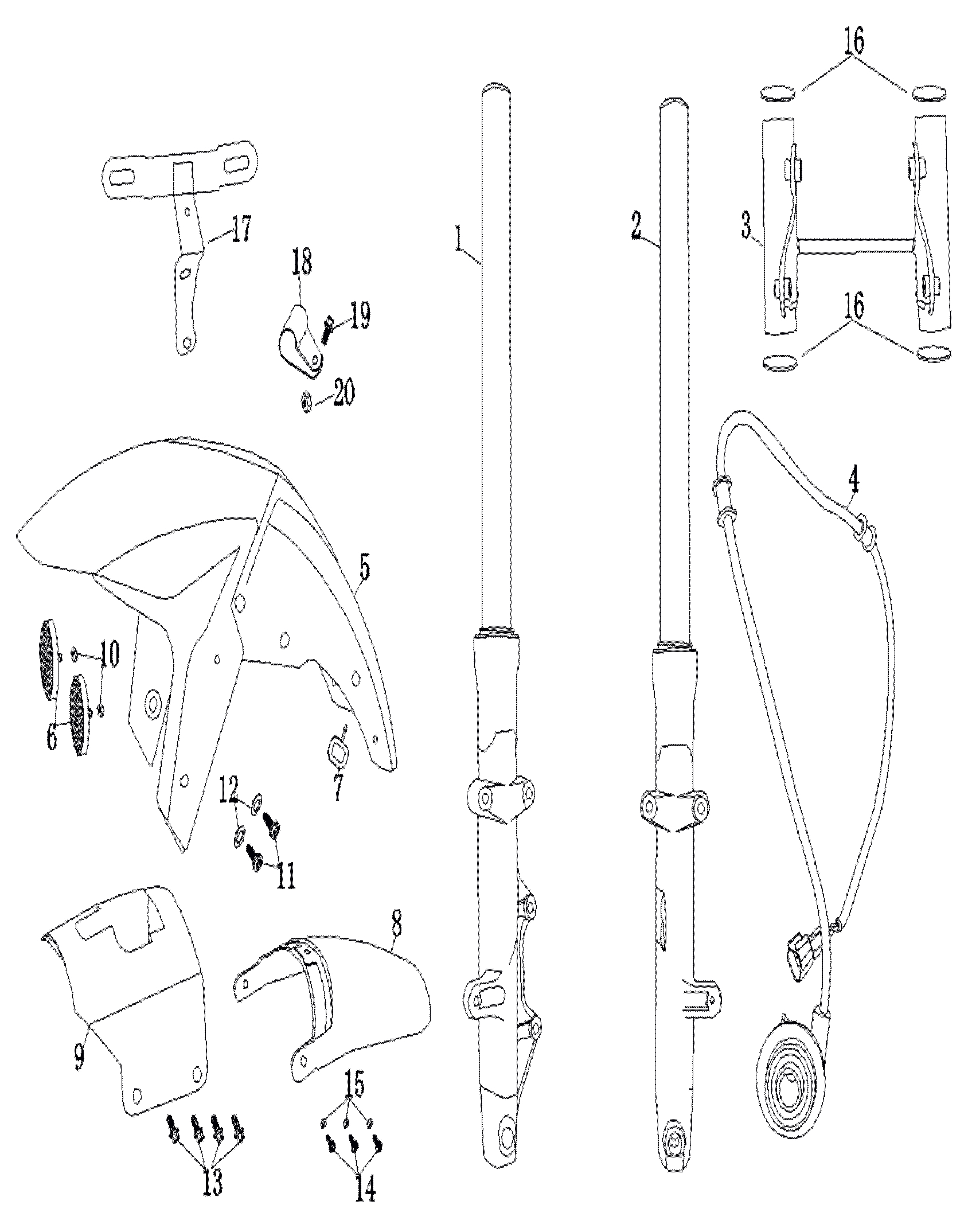 16
17
18
19
20
1
2
3
16
4
5
10
6
7
12
11
8
9
15
13
14